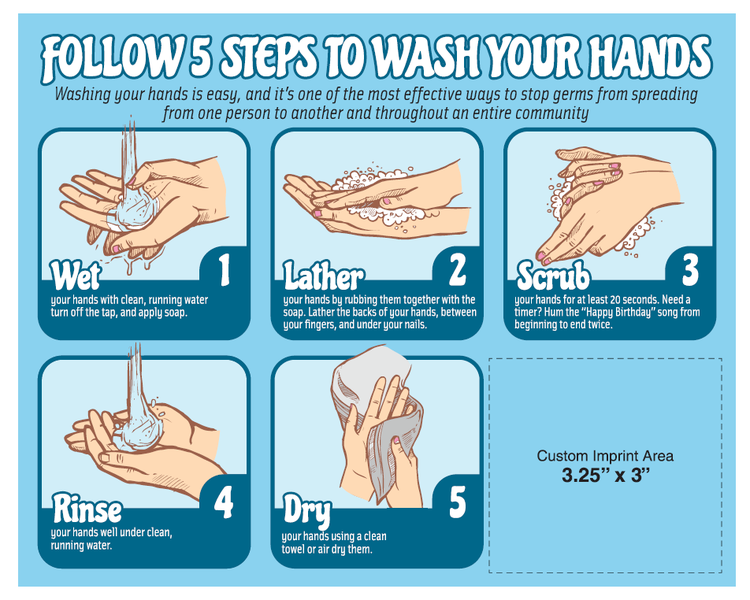 FOLLOW 5 STEPS TO WASH YOUR HANDS

Washing your hands is easy, and it's one of the most effective ways to stop germs from spreading from one person to another and throughout an entire community

Wet 1
your hands with clean, running water turn off the tap, and apply soap.

Lather 2
your hands by rubbing them together with the soap. Lather the backs of your hands, between your fingers, and under your nails.

Scrub 3
your hands for at least 20 seconds. Need a timer? Hum the "Happy Birthday" song from beginning to end twice.

Rinse 4
your hands well under clean, running water.

Dry 5
your hands using a clean towel or air dry them.

Custom Imprint Area
3.25" x 3"